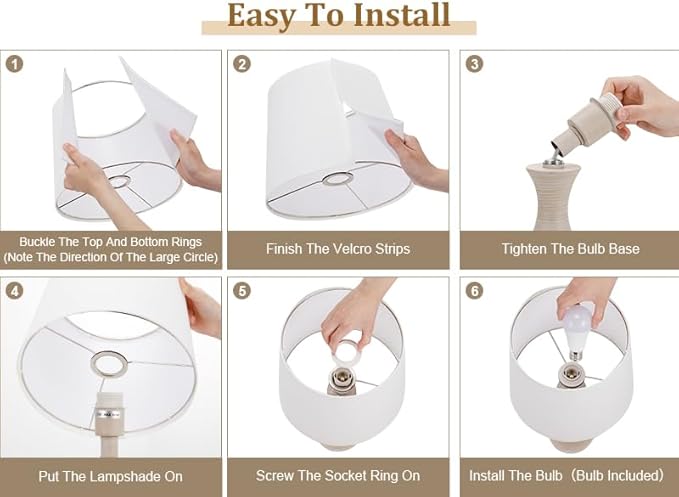 Easy To Install

1

Buckle The Top And Bottom Rings (Note The Direction Of The Large Circle)

2

Finish The Velcro Strips

3

Tighten The Bulb Base

4

Put The Lampshade On

5

Screw The Socket Ring On

6

Install The Bulb（Bulb Included）