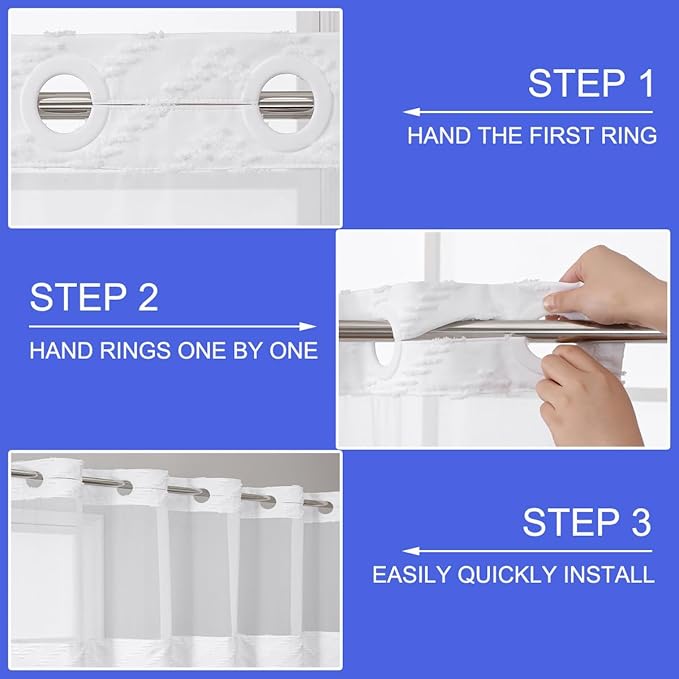 STEP 1

HAND THE FIRST RING

STEP 2

HAND RINGS ONE BY ONE

STEP 3

EASILY QUICKLY INSTALL