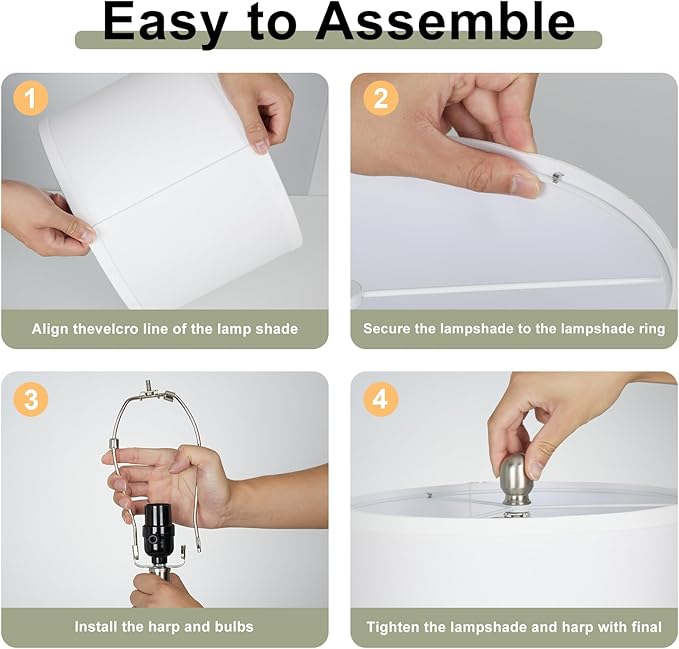 Easy to Assemble

1

Align thevelcro line of the lamp shade

2

Secure the lampshade to the lampshade ring

3

Install the harp and bulbs

4

Tighten the lampshade and harp with final