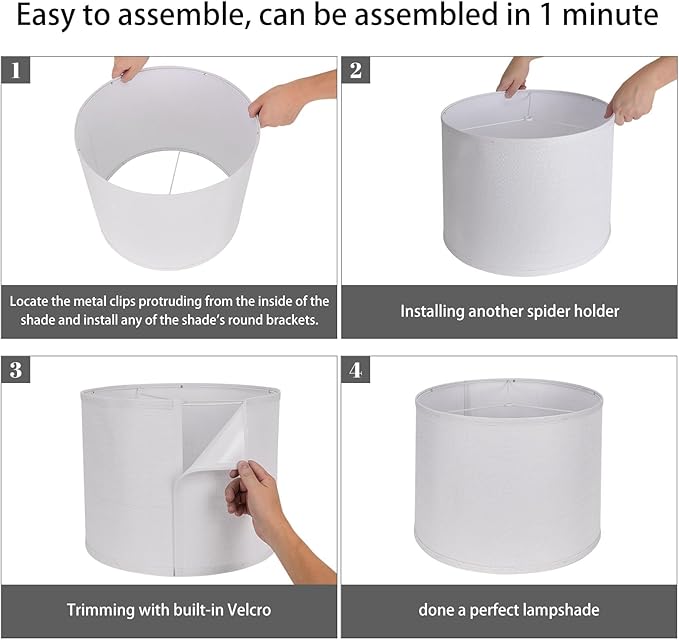 Easy to assemble, can be assembled in 1 minute

1

Locate the metal clips protruding from the inside of the shade and install any of the shade's round brackets.

2

Installing another spider holder

3

Trimming with built-in Velcro

4

done a perfect lampshade