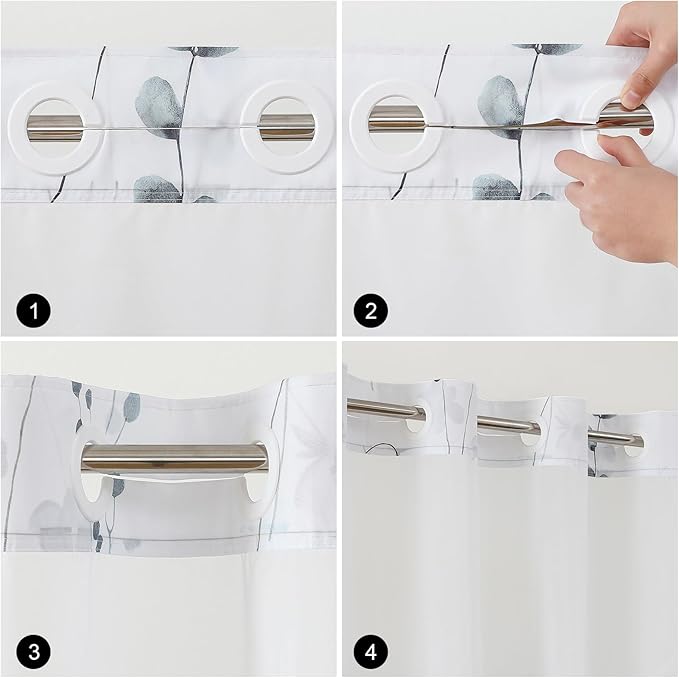 1

2

3

4