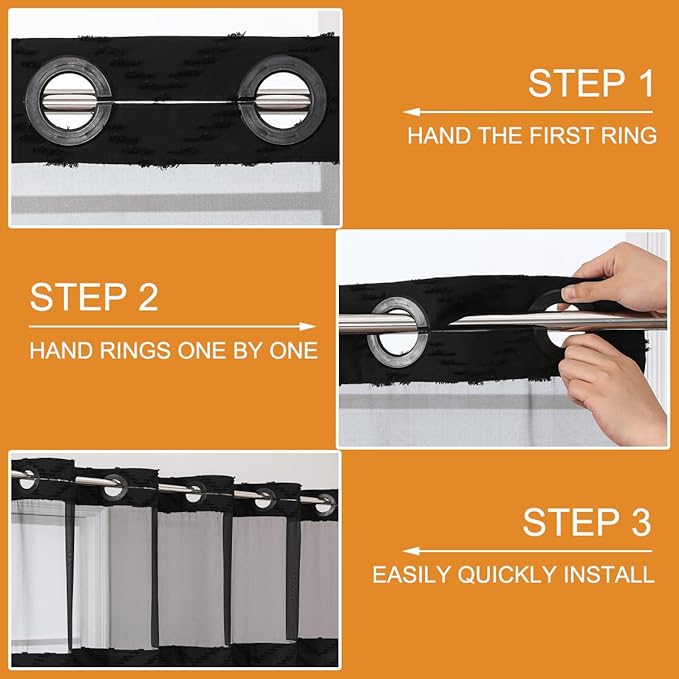 STEP 1

HAND THE FIRST RING

STEP 2

HAND RINGS ONE BY ONE

STEP 3

EASILY QUICKLY INSTALL