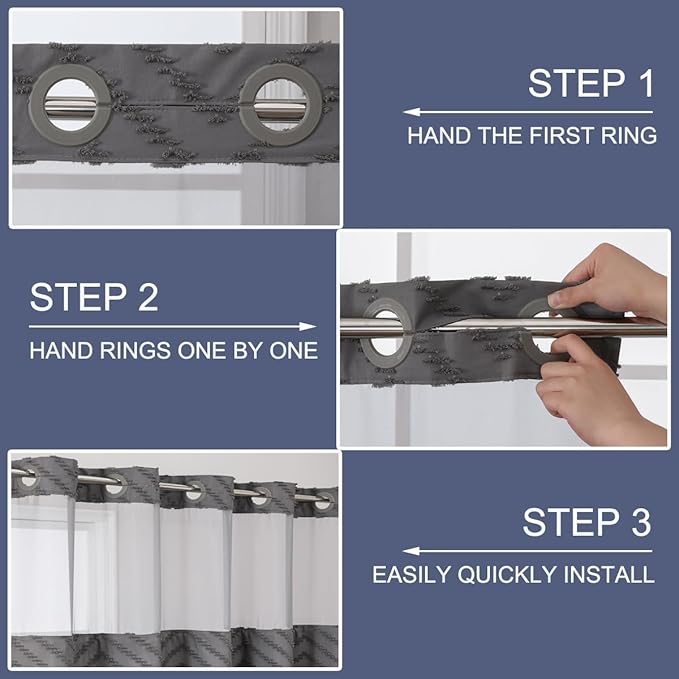 STEP 1

HAND THE FIRST RING

STEP 2

HAND RINGS ONE BY ONE

STEP 3

EASILY QUICKLY INSTALL