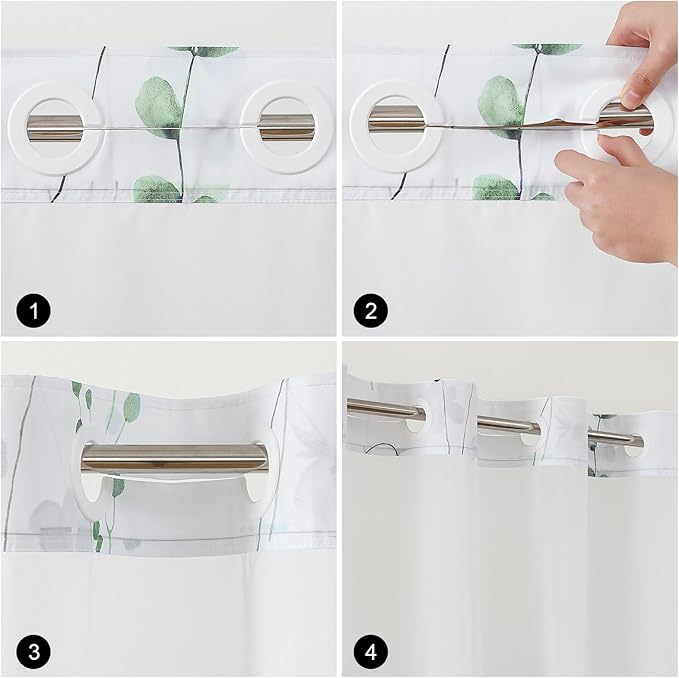 1

2

3

4