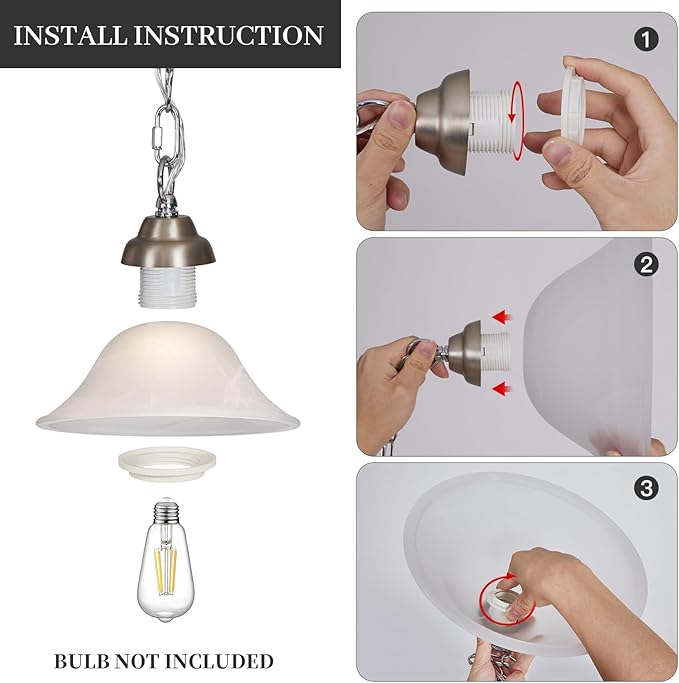 INSTALL INSTRUCTION

BULB NOT INCLUDED

1

2

3