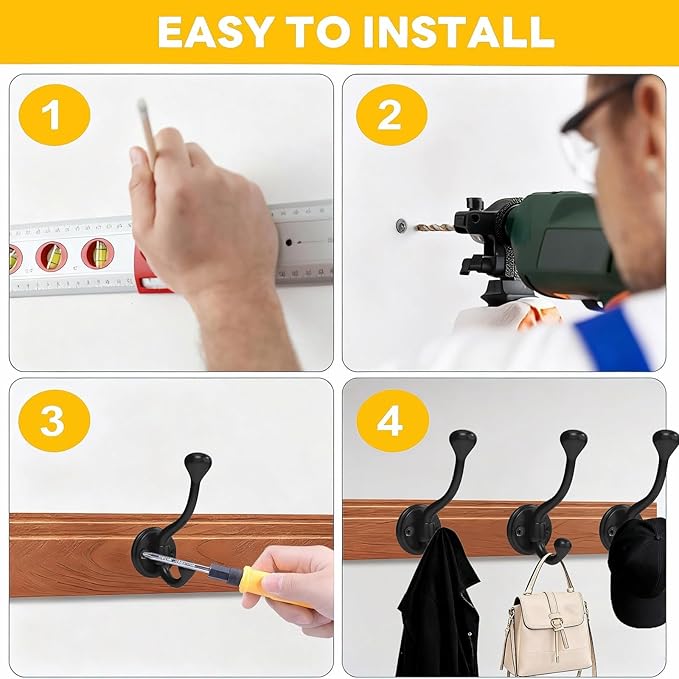 EASY TO INSTALL

1

2

3

4