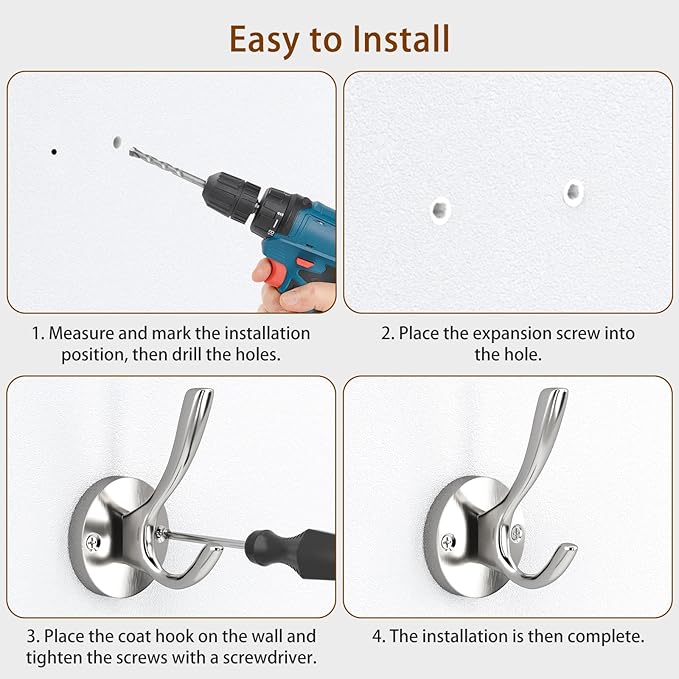 Easy to Install

1. Measure and mark the installation position, then drill the holes.

2. Place the expansion screw into the hole.

3. Place the coat hook on the wall and tighten the screws with a screwdriver.

4. The installation is then complete.