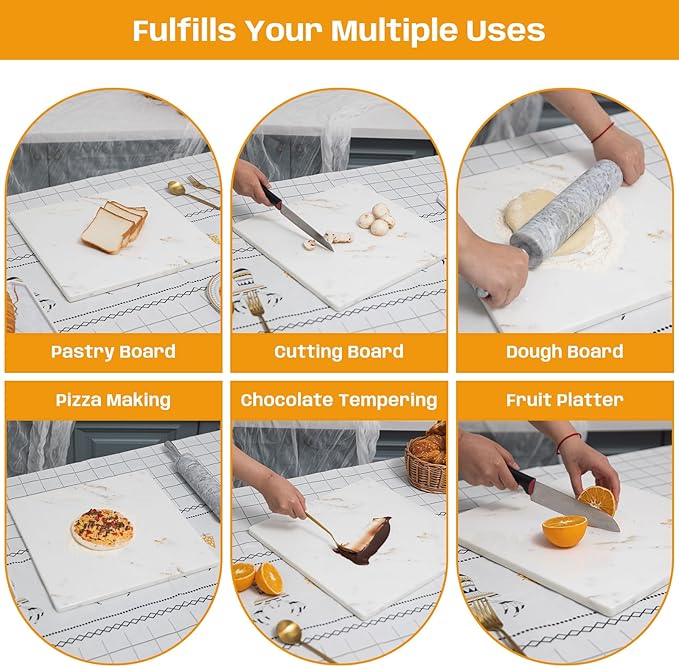 Fulfills Your Multiple Uses

Pastry Board

Cutting Board

Dough Board

Pizza Making

Chocolate Tempering

Fruit Platter