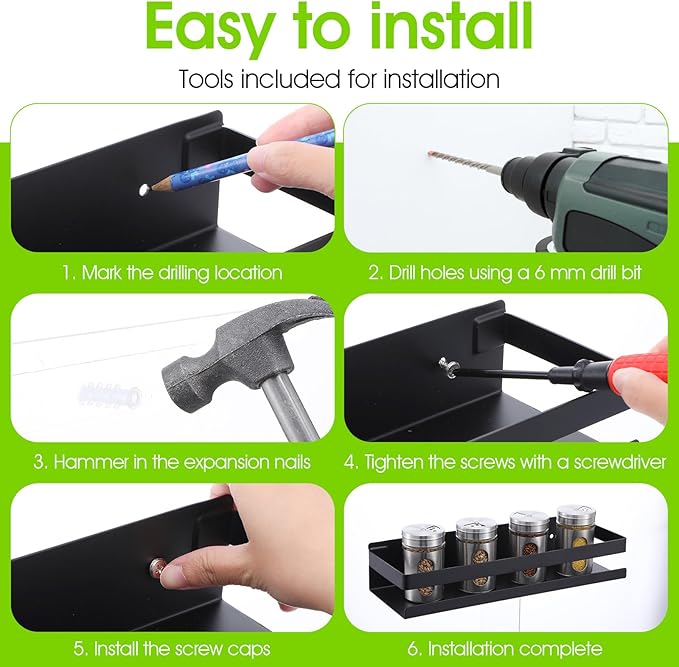 Easy to install

Tools included for installation

1. Mark the drilling location

2. Drill holes using a 6 mm drill bit

3. Hammer in the expansion nails

4. Tighten the screws with a screwdriver

5. Install the screw caps

6. Installation complete