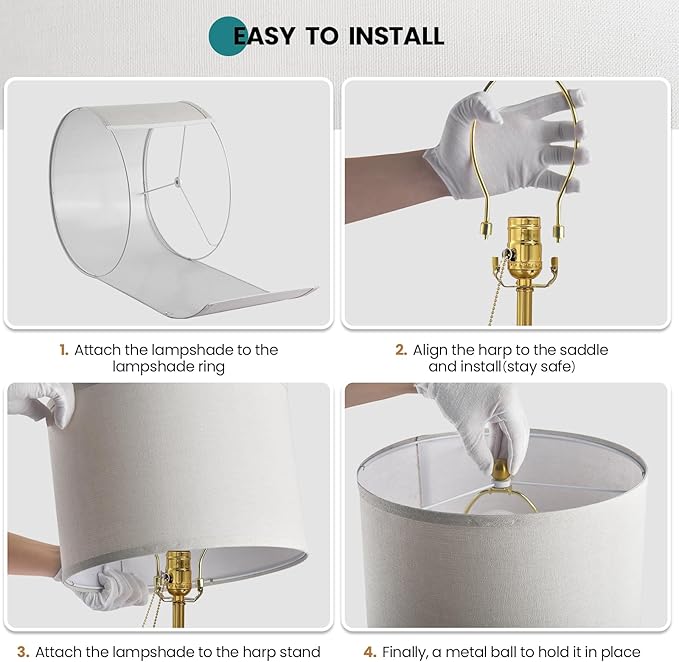 EASY TO INSTALL

1. Attach the lampshade to the lampshade ring

2. Align the harp to the saddle and install(stay safe)

3. Attach the lampshade to the harp stand

4. Finally, a metal ball to hold it in place