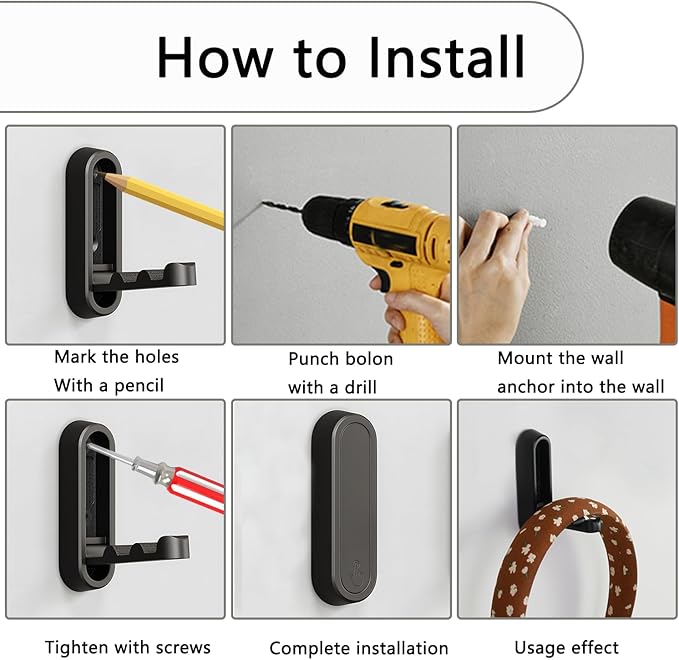 How to Install

Mark the holes
With a pencil

Punch bolon
with a drill

Mount the wall
anchor into the wall

Tighten with screws

Complete installation

Usage effect