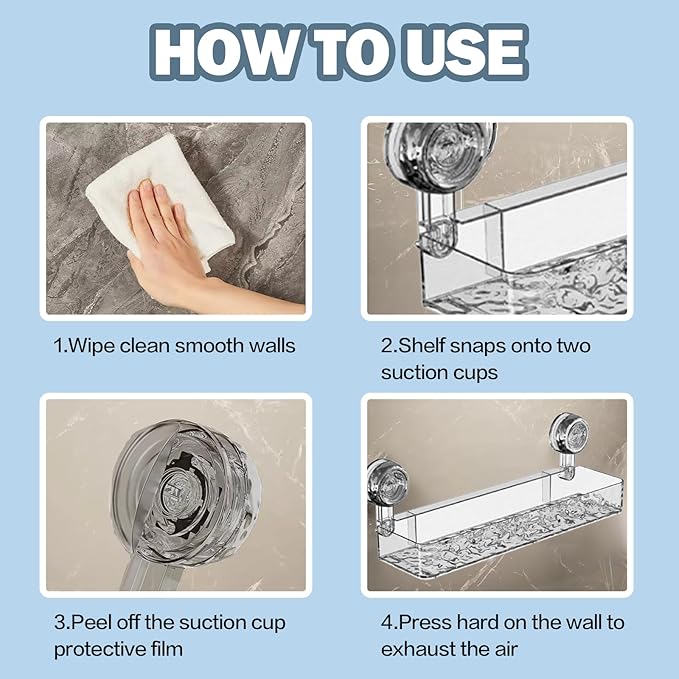 HOW TO USE

1.Wipe clean smooth walls

2.Shelf snaps onto two suction cups

3.Peel off the suction cup protective film

4.Press hard on the wall to exhaust the air