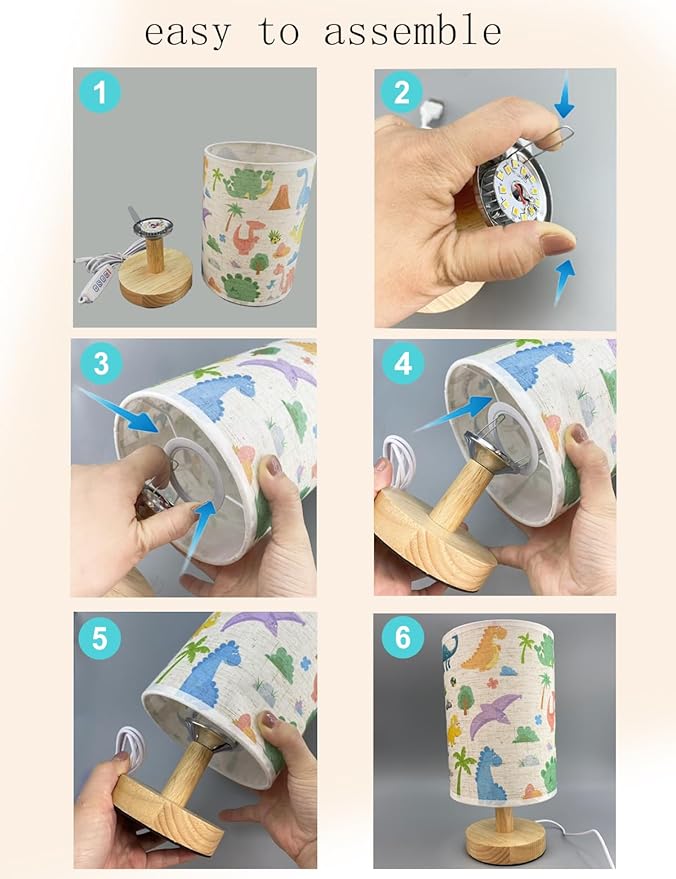 easy to assemble

1

2

3

4

5

6