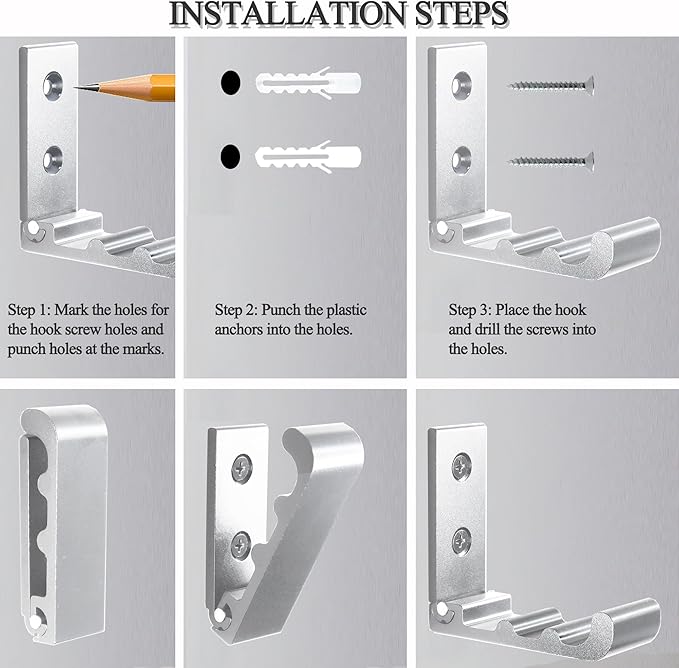 INSTALLATION STEPS

Step 1: Mark the holes for the hook screw holes and punch holes at the marks.

Step 2: Punch the plastic anchors into the holes.

Step 3: Place the hook and drill the screws into the holes.