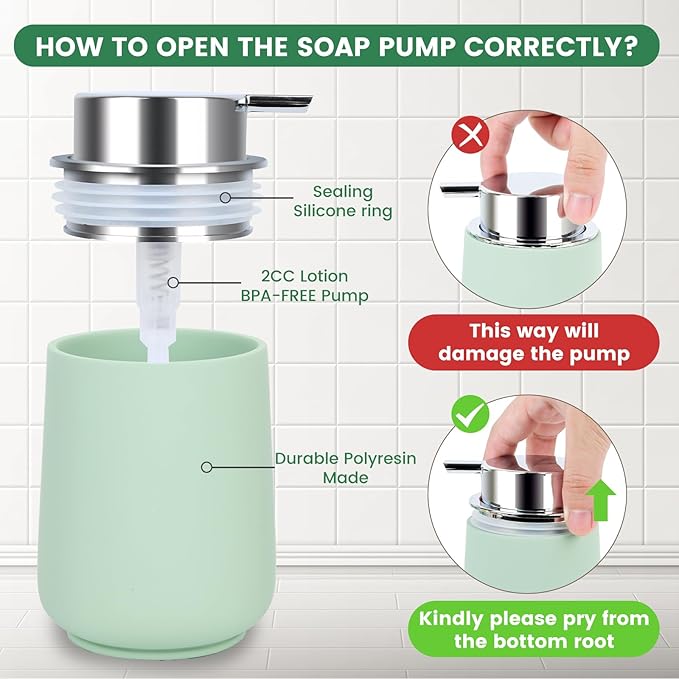 HOW TO OPEN THE SOAP PUMP CORRECTLY?

Sealing Silicone ring

2CC Lotion BPA-FREE Pump

Durable Polyresin Made

This way will damage the pump

Kindly please pry from the bottom root