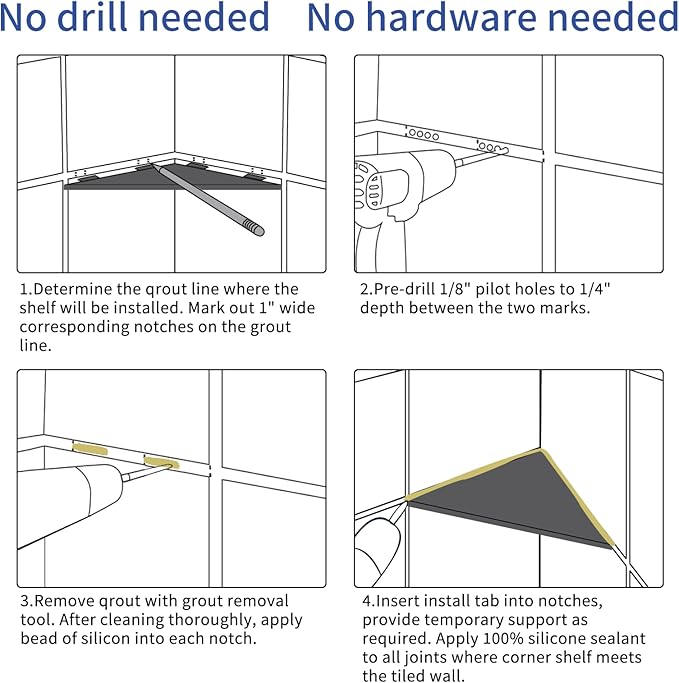 No drill needed No hardware needed

1.Determine the qrout line where the shelf will be installed. Mark out 1" wide corresponding notches on the grout line.

2.Pre-drill 1/8" pilot holes to 1/4" depth between the two marks.

3.Remove qrout with grout removal tool. After cleaning thoroughly, apply bead of silicon into each notch.

4.Insert install tab into notches, provide temporary support as required. Apply 100% silicone sealant to all joints where corner shelf meets the tiled wall.