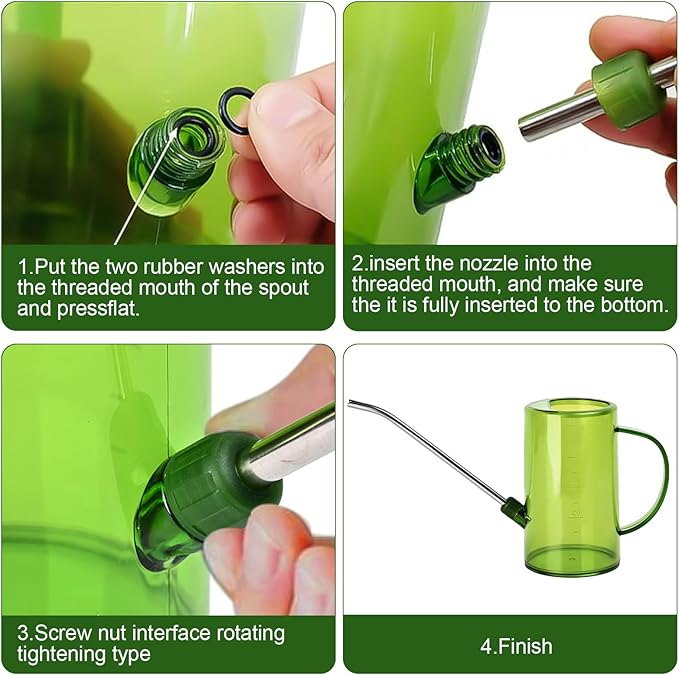 1.Put the two rubber washers into the threaded mouth of the spout and pressflat.

2.insert the nozzle into the threaded mouth, and make sure the it is fully inserted to the bottom.

3.Screw nut interface rotating tightening type

4.Finish