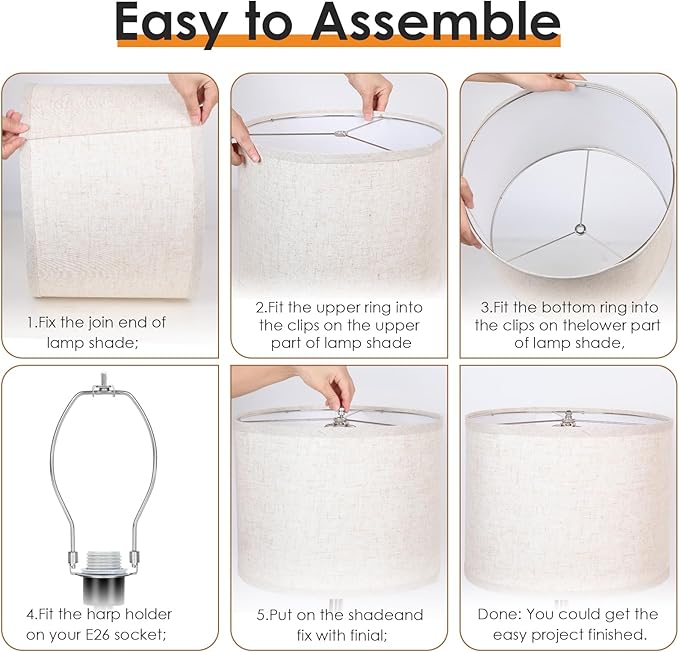 Easy to Assemble

1.Fix the join end of lamp shade;

2.Fit the upper ring into the clips on the upper part of lamp shade

3.Fit the bottom ring into the clips on thelower part of lamp shade,

4.Fit the harp holder on your E26 socket;

5.Put on the shadeand fix with finial;

Done: You could get the easy project finished.