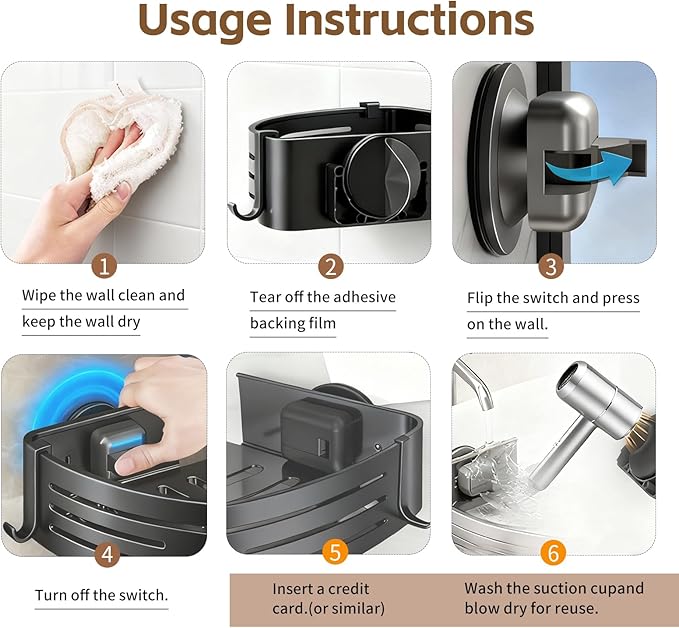 Usage Instructions

1

Wipe the wall clean and keep the wall dry

2

Tear off the adhesive backing film

3

Flip the switch and press on the wall.

4

Turn off the switch.

5

Insert a credit card.(or similar)

6

Wash the suction cupand blow dry for reuse.