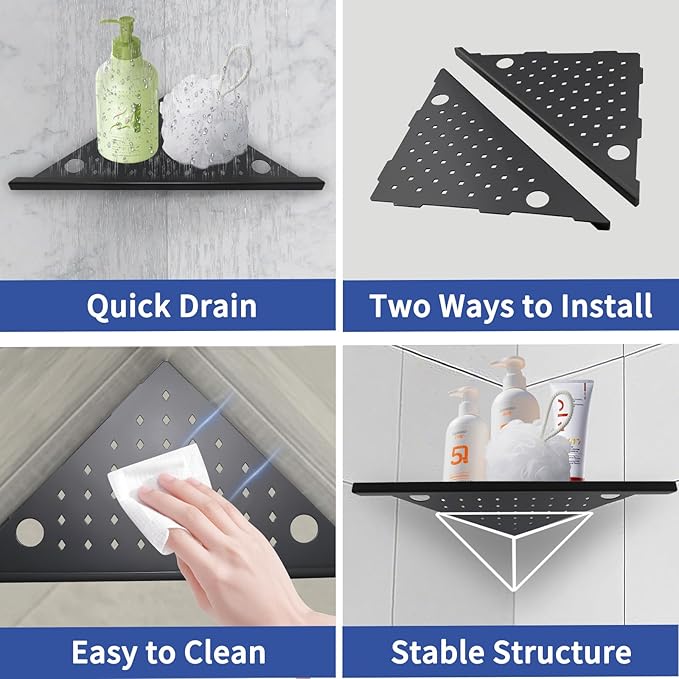 Quick Drain

Two Ways to Install

Easy to Clean

Stable Structure