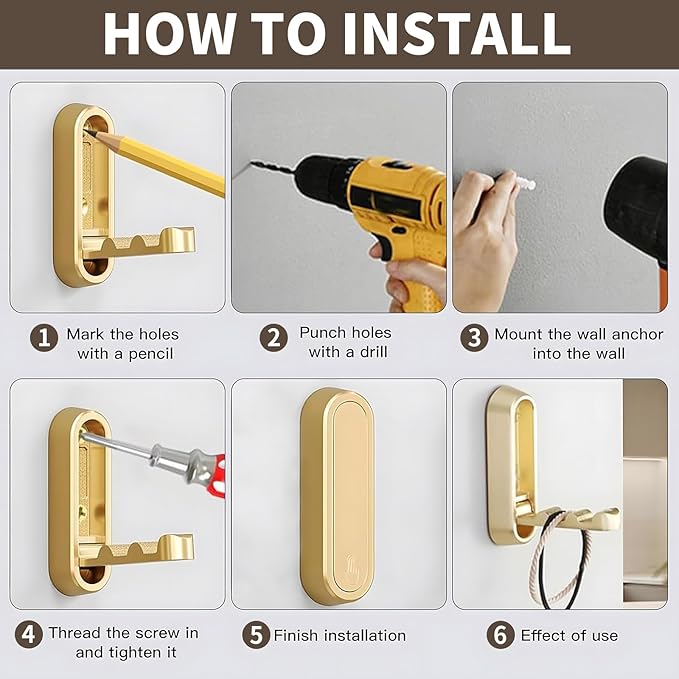 HOW TO INSTALL

1 Mark the holes with a pencil

2 Punch holes with a drill

3 Mount the wall anchor into the wall

4 Thread the screw in and tighten it

5 Finish installation

6 Effect of use