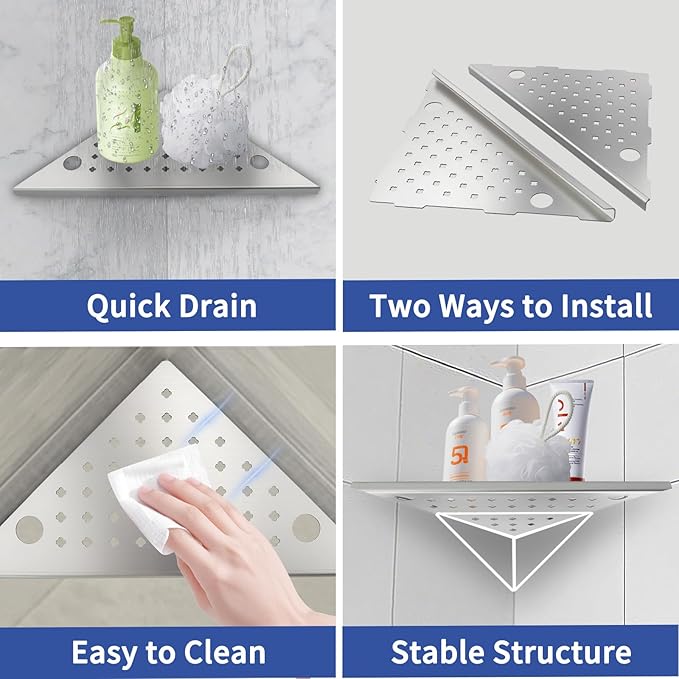 Quick Drain

Two Ways to Install

Easy to Clean

Stable Structure