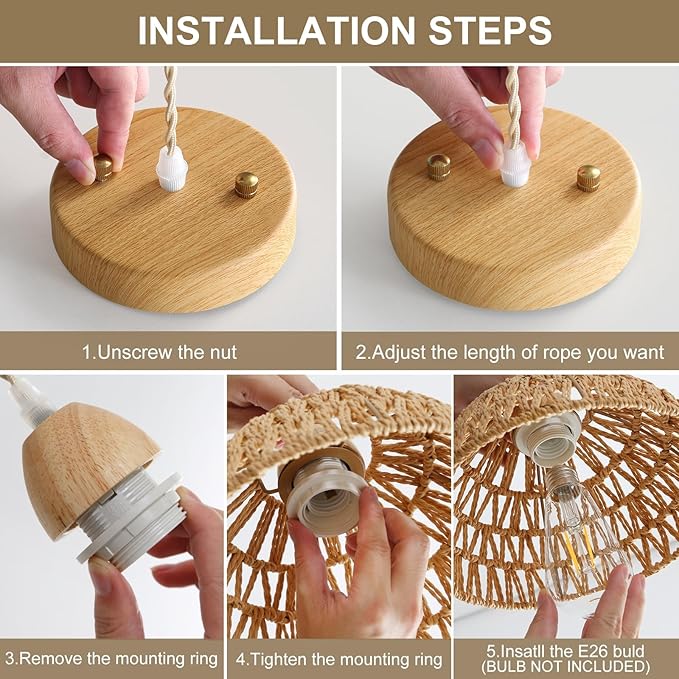 INSTALLATION STEPS

1.Unscrew the nut

2.Adjust the length of rope you want

3.Remove the mounting ring

4.Tighten the mounting ring

5.Insatll the E26 buld
(BULB NOT INCLUDED)