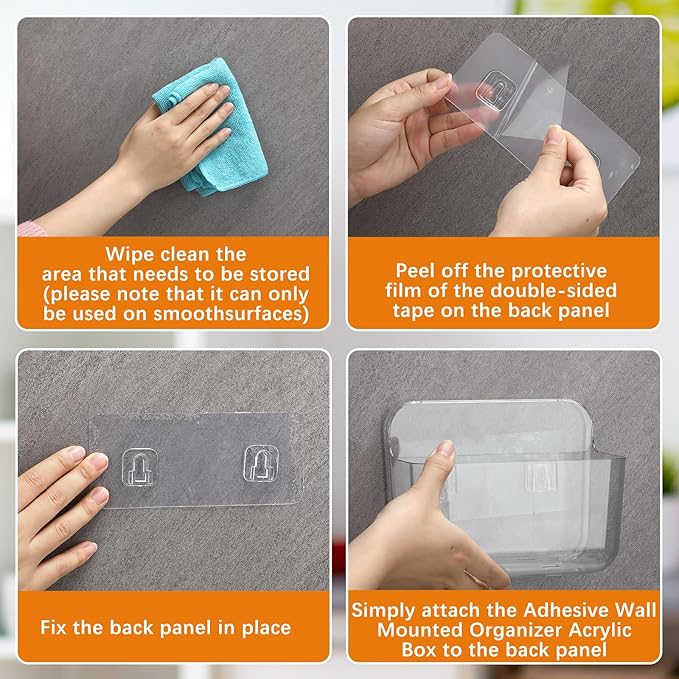 Wipe clean the area that needs to be stored (please note that it can only be used on smoothsurfaces)

Peel off the protective film of the double-sided tape on the back panel

Fix the back panel in place

Simply attach the Adhesive Wall Mounted Organizer Acrylic Box to the back panel