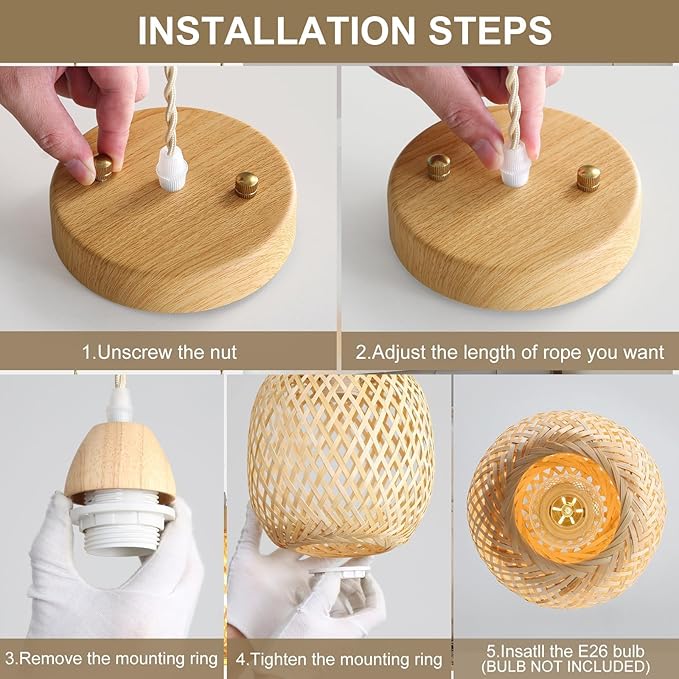 INSTALLATION STEPS

1.Unscrew the nut

2.Adjust the length of rope you want

3.Remove the mounting ring

4.Tighten the mounting ring

5.Insatll the E26 bulb
(BULB NOT INCLUDED)