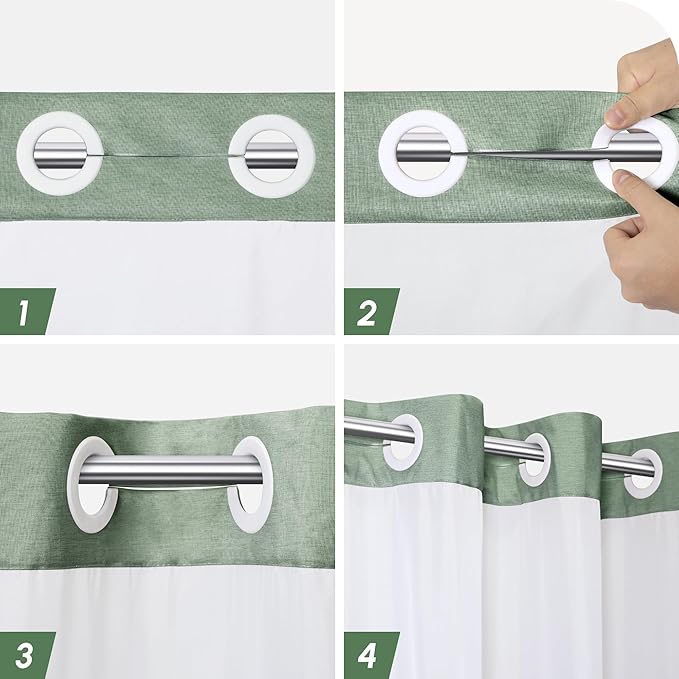 1

2

3

4