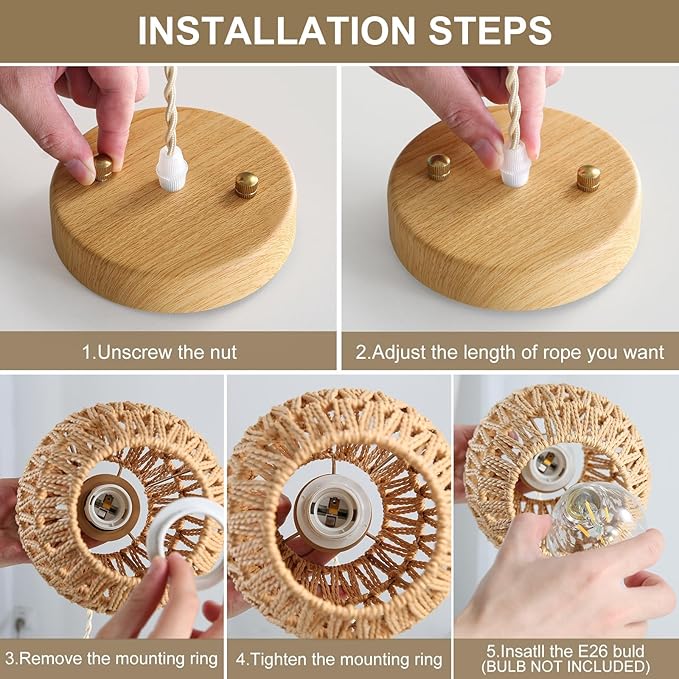 INSTALLATION STEPS

1.Unscrew the nut

2.Adjust the length of rope you want

3.Remove the mounting ring

4.Tighten the mounting ring

5.Insatll the E26 buld
(BULB NOT INCLUDED)