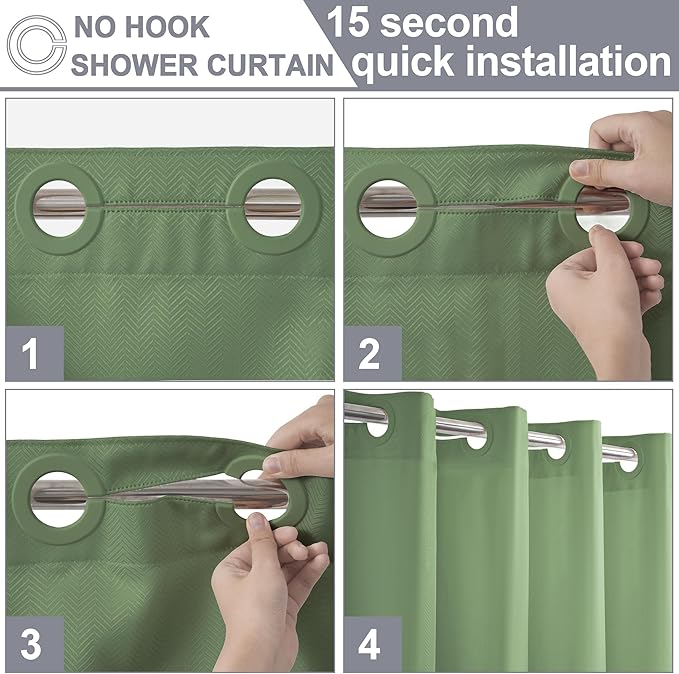 NO HOOK SHOWER CURTAIN

15 second quick installation

1

2

3

4